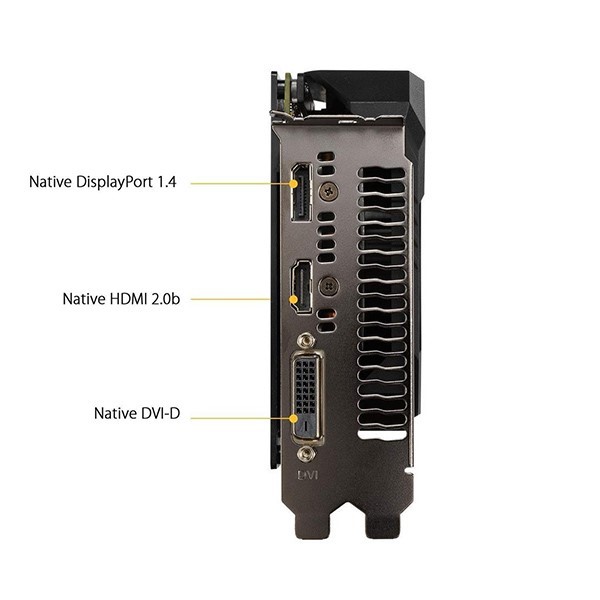 Native DisplayPort 1.4

Native HDMI 2.0b

Native DVI-D

DVI